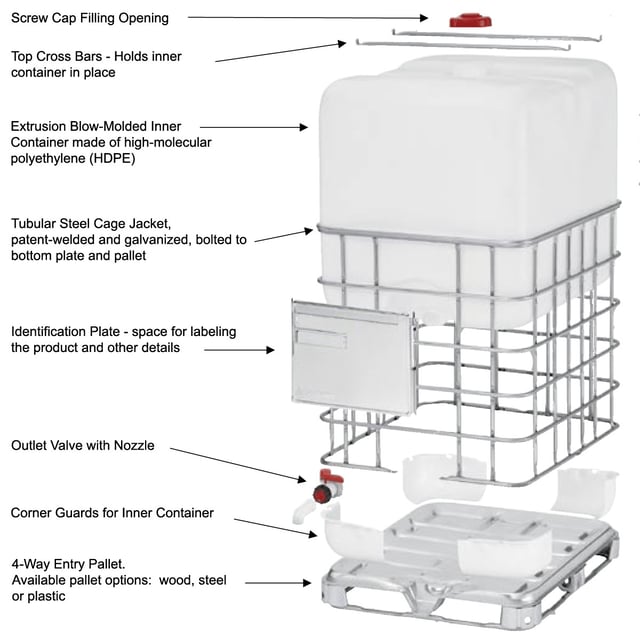 Screw Cap Filling Opening

Top Cross Bars - Holds inner container in place

Extrusion Blow-Molded Inner Container made of high-molecular polyethylene (HDPE)

Tubular Steel Cage Jacket, patent-welded and galvanized, bolted to bottom plate and pallet

Identification Plate - space for labeling the product and other details

Outlet Valve with Nozzle

Corner Guards for Inner Container

4-Way Entry Pallet.
Available pallet options: wood, steel or plastic